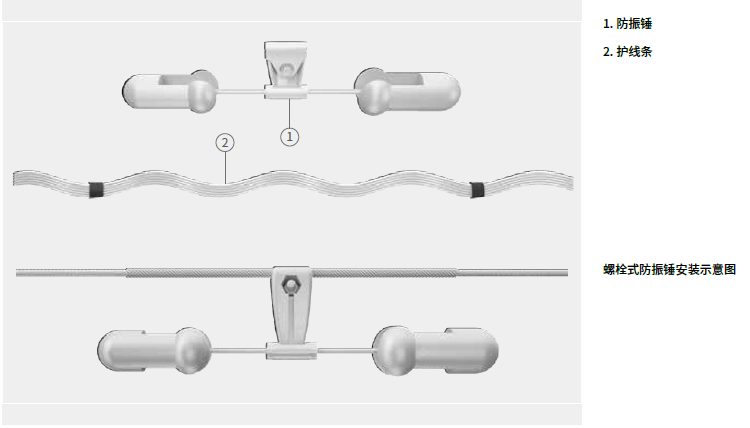 1
2

1. 防振锤
2. 护线条

螺栓式防振锤安装示意图